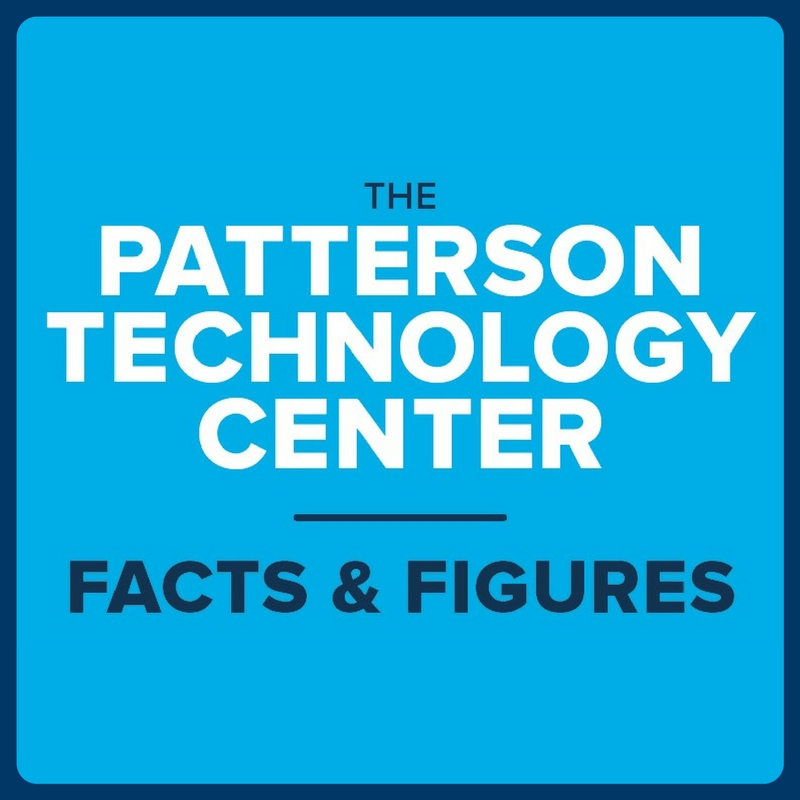 THE
PATTERSON
TECHNOLOGY
CENTER

FACTS & FIGURES