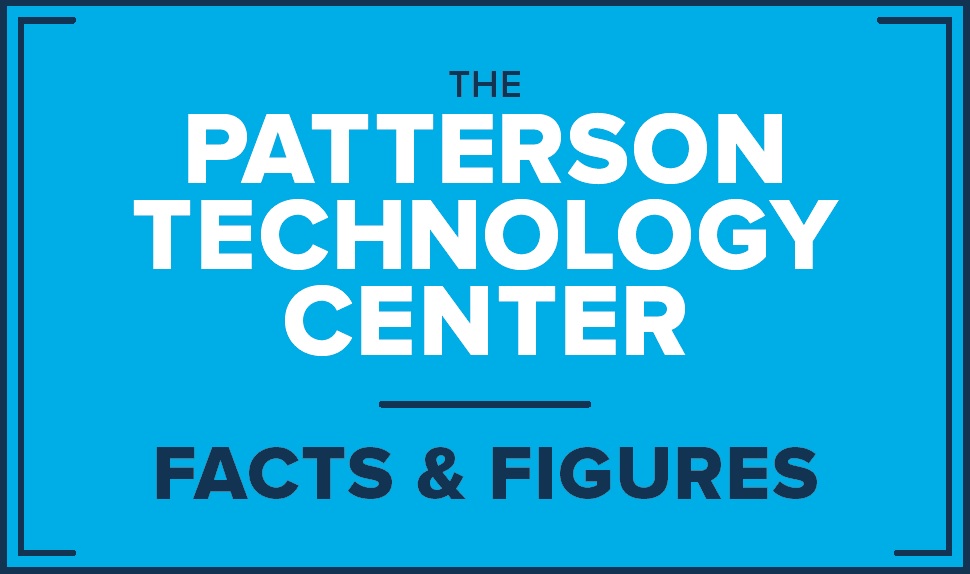 THE
PATTERSON
TECHNOLOGY
CENTER

FACTS & FIGURES