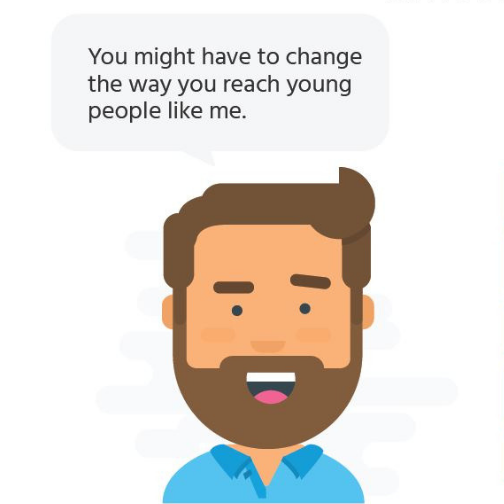 You might have to change the way you reach young people like me.